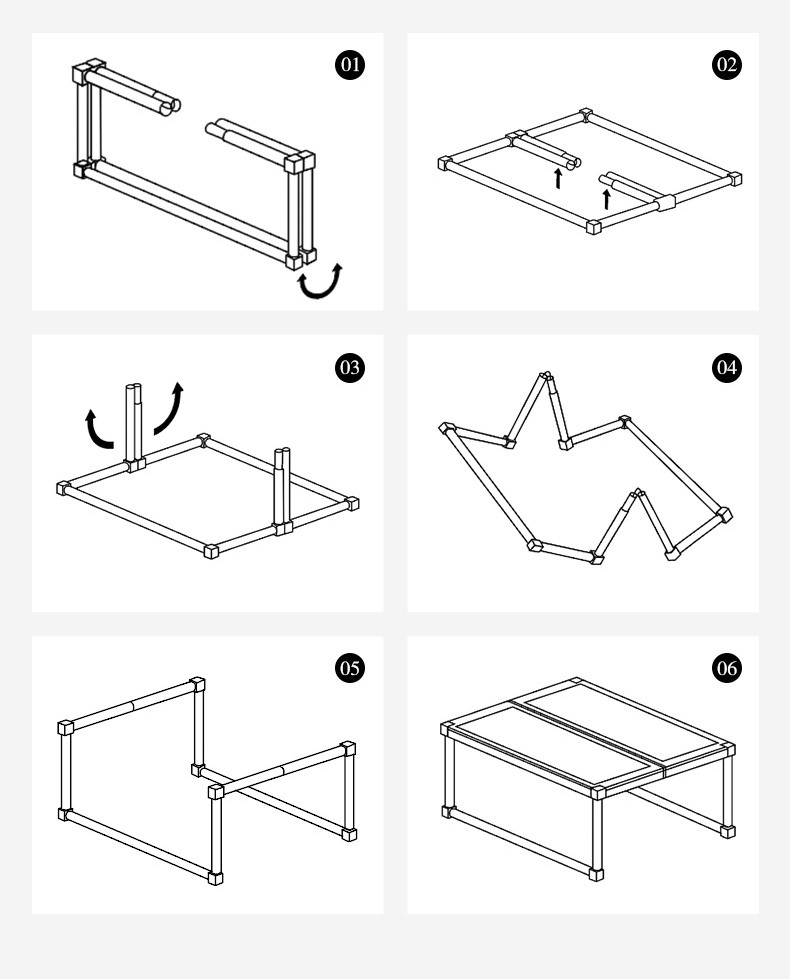 01

02

03

04

05

06